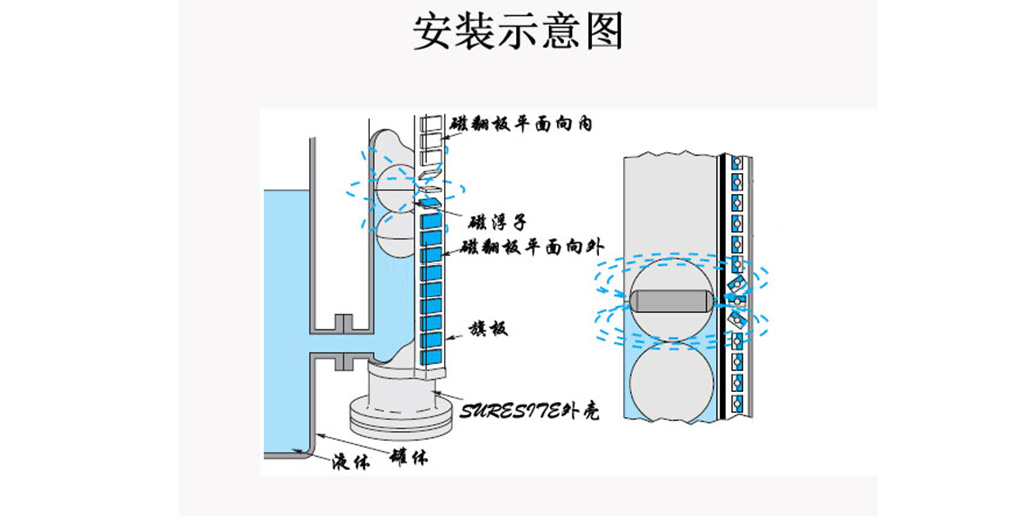 安装示意图

磁翻板平面向内

磁浮子

磁翻板平面向外

旗板

SURESITE外壳

液体

罐体